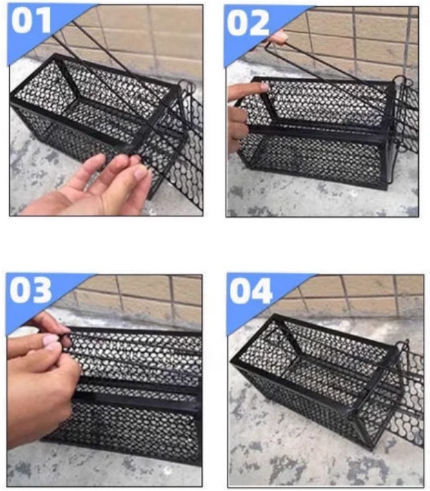 01

02

03

04