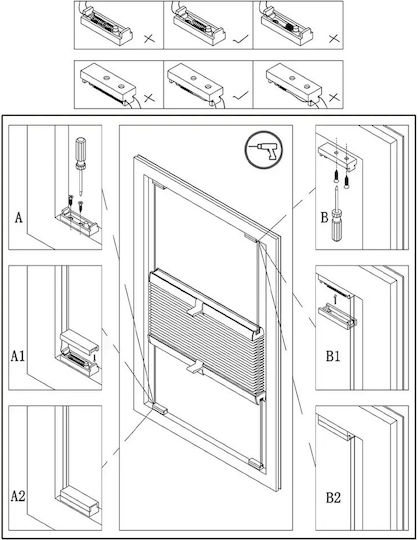 A

A1

A2

B

B1

B2