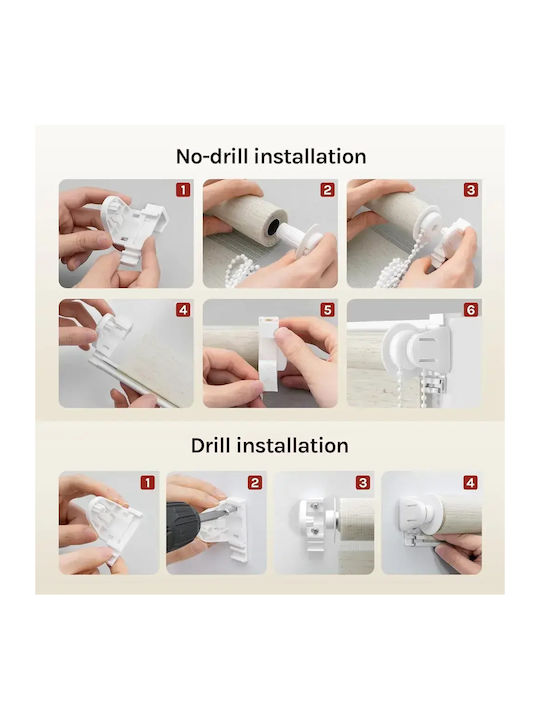 No-drill installation

1

2

3

4

5

6

Drill installation

1

2

3

4