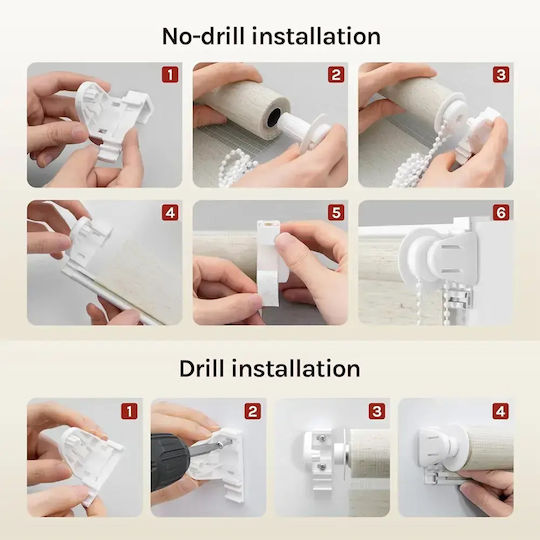 No-drill installation

1

2

3

4

5

6

Drill installation

1

2

3

4