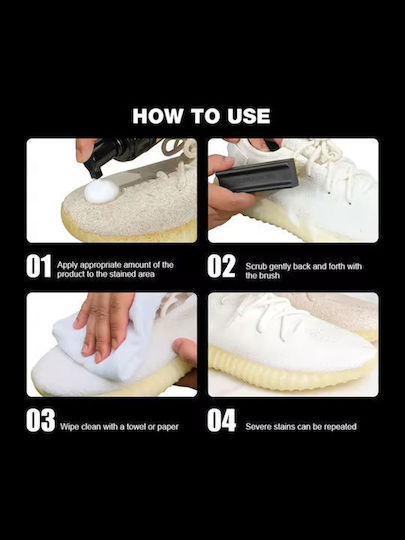 HOW TO USE

01 Apply appropriate amount of the product to the stained area

02 Scrub gently back and forth with the brush

03 Wipe clean with a towel or paper

04 Severe stains can be repeated