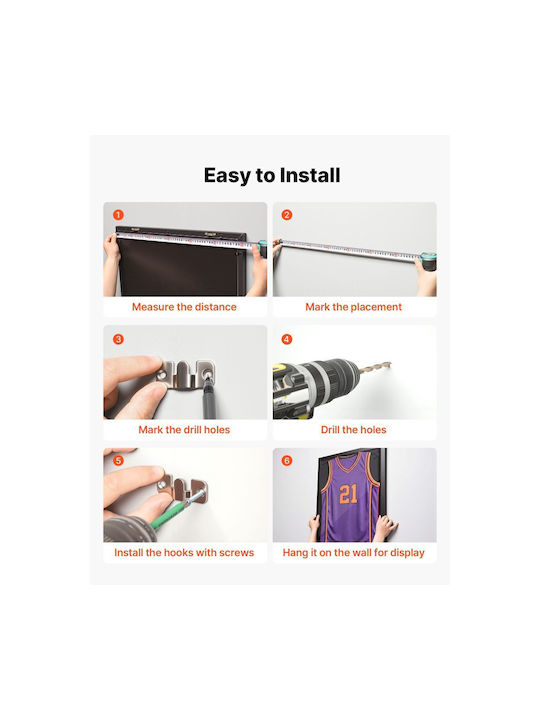 Easy to Install

1

Measure the distance

2

Mark the placement

3

Mark the drill holes

4

Drill the holes

5

Install the hooks with screws

6

21

Hang it on the wall for display