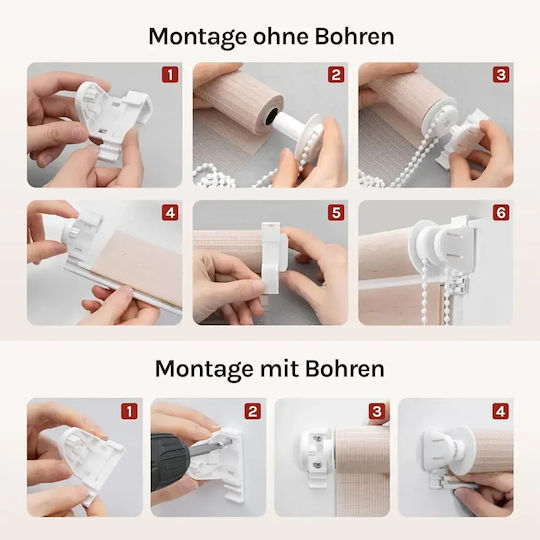 Montage ohne Bohren

1

2

3

4

5

6

Montage mit Bohren

1

2

3

4