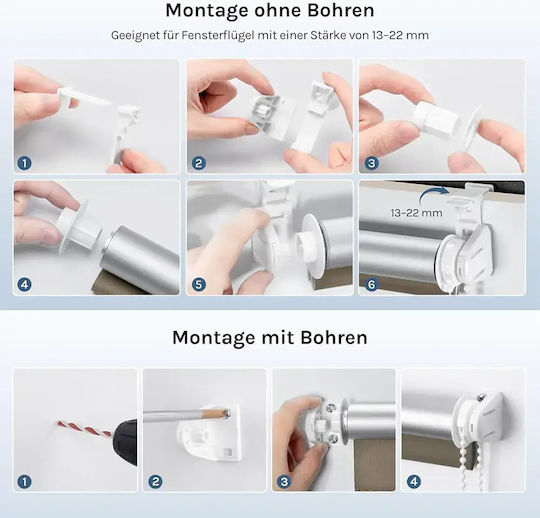 Montage ohne Bohren

Geeignet für Fensterflügel mit einer Stärke von 13–22 mm

1

2

3

4

5

13–22 mm

6

Montage mit Bohren

1

2

3

4