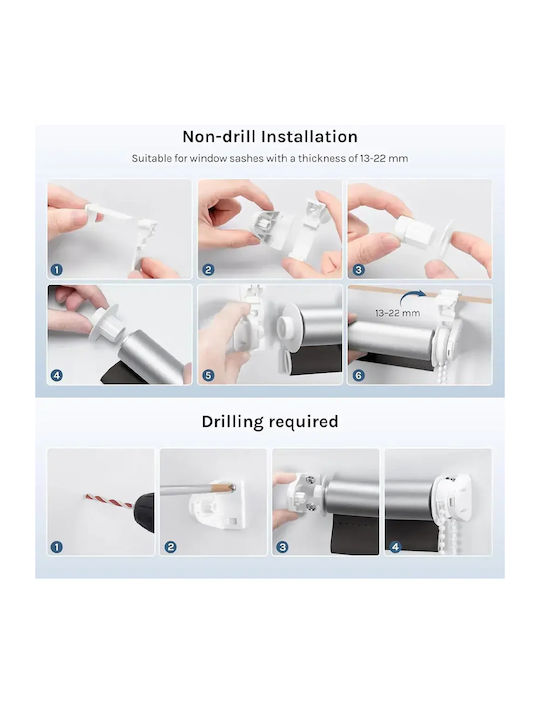 Non-drill Installation

Suitable for window sashes with a thickness of 13-22 mm

1

2

3

4

5

13-22 mm

6

Drilling required

1

2

3

4