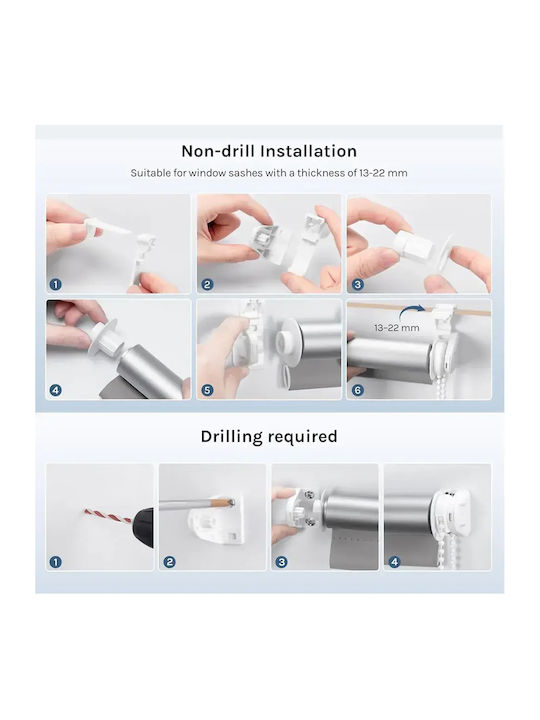 Non-drill Installation

Suitable for window sashes with a thickness of 13-22 mm

1

2

3

4

5

13-22 mm

6

Drilling required

1

2

3

4