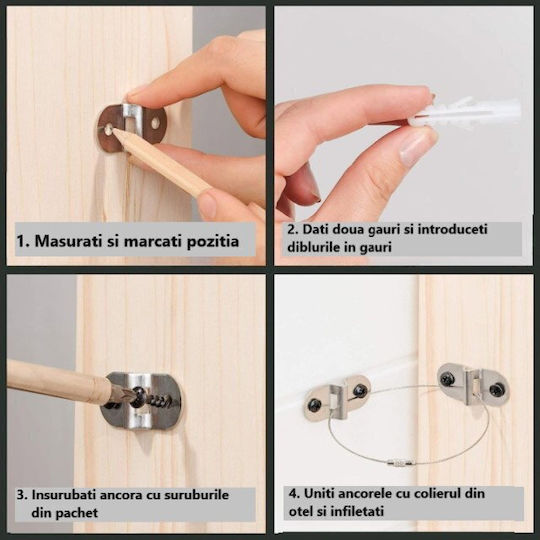 1. Masurati si marcati pozitia

2. Dati doua gauri si introduceti diblurile in gauri

3. Insurubati ancora cu suruburile din pachet

4. Uniti ancorele cu colierul din otel si infiletati