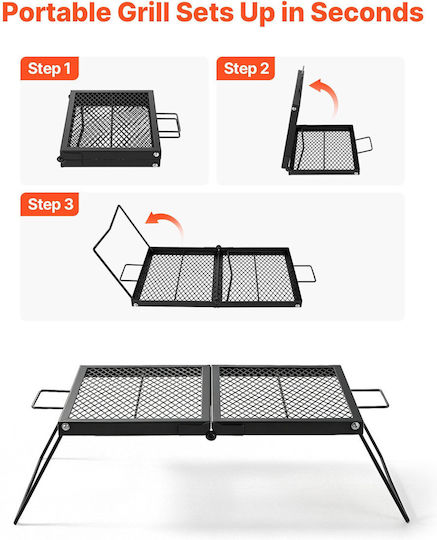 Portable Grill Sets Up in Seconds

Step 1

Step 2

Step 3