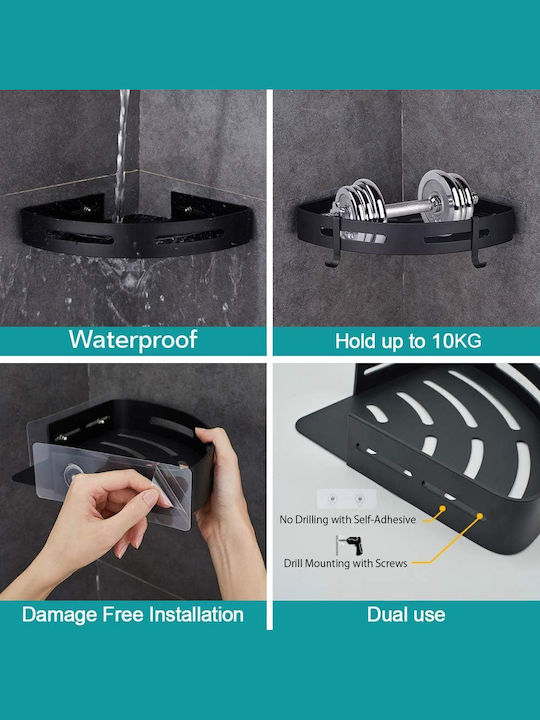 Waterproof

Hold up to 10KG

Damage Free Installation

No Drilling with Self-Adhesive

Drill Mounting with Screws

Dual use