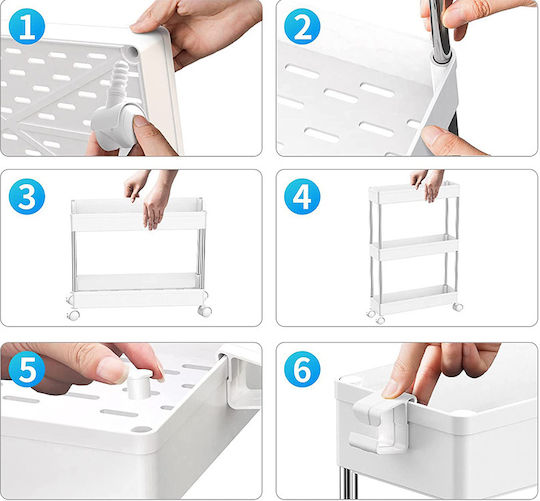 1

2

3

4

5

6