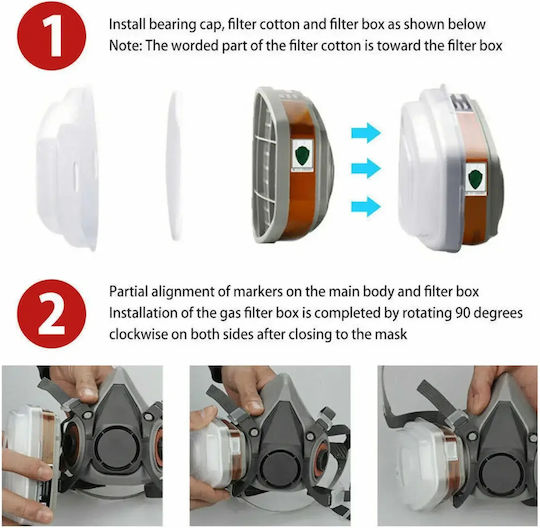 1

Install bearing cap, filter cotton and filter box as shown below
Note: The worded part of the filter cotton is toward the filter box

2

Partial alignment of markers on the main body and filter box
Installation of the gas filter box is completed by rotating 90 degrees clockwise on both sides after closing to the mask