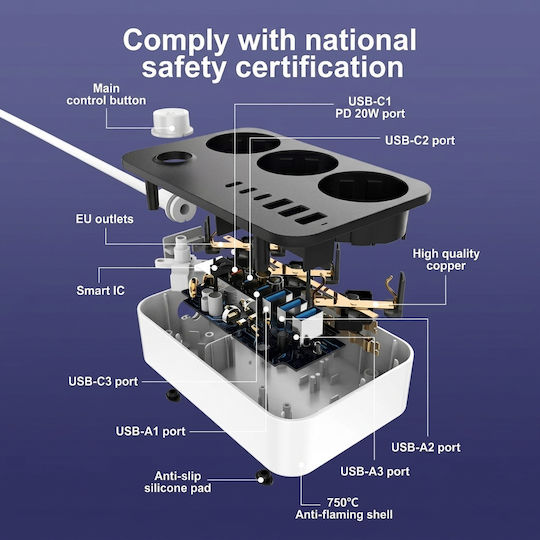 Comply with national safety certification

Main control button

USB-C1 PD 20W port

USB-C2 port

EU outlets

High quality copper

Smart IC

USB-C3 port

USB-A1 port

USB-A2 port

USB-A3 port

Anti-slip silicone pad

750°C Anti-flaming shell