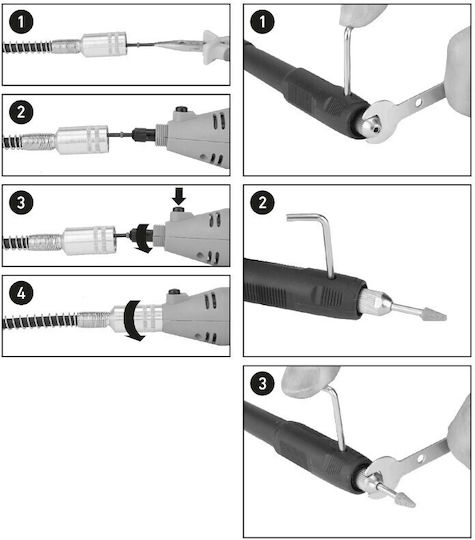 1
2
3
4
1
2
3