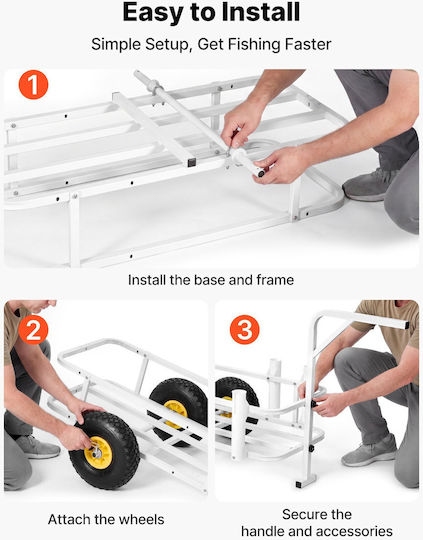 Easy to Install

Simple Setup, Get Fishing Faster

1

Install the base and frame

2

Attach the wheels

3

Secure the handle and accessories