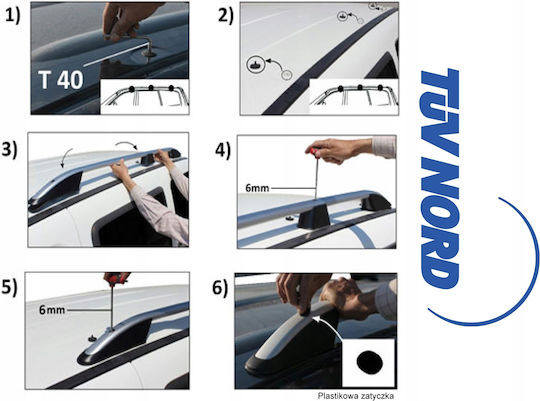 1)

T 40

2)

3)

4)

6mm

5)

6mm

6)

Plastikowa zatyczka

TÜV NORD