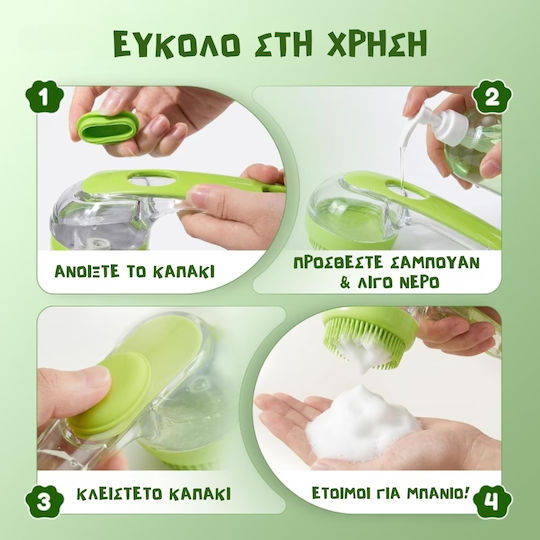 ΕΥΚΟΛΟ ΣΤΗ ΧΡΗΣΗ

1

ΑΝΟΙΞΤΕ ΤΟ ΚΑΠΑΚΙ

2

ΠΡΟΣΘΕΣΤΕ ΣΑΜΠΟΥΑΝ & ΛΙΓΟ ΝΕΡΟ

3

ΚΛΕΙΣΤΕΤΟ ΚΑΠΑΚΙ

ΕΤΟΙΜΟΙ ΓΙΑ ΜΠΑΝΙΟ!

4