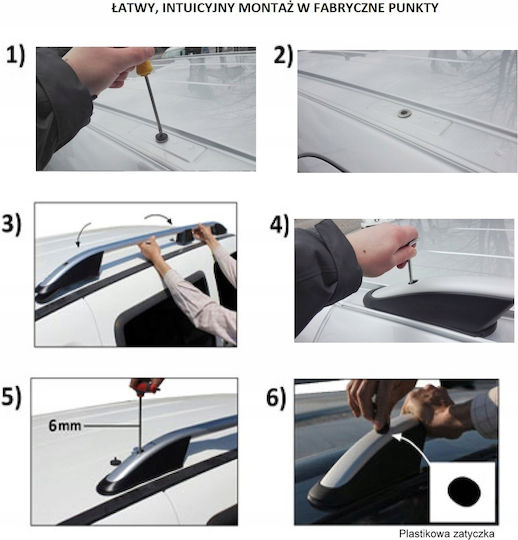 ŁATWY, INTUICYJNY MONTAŻ W FABRYCZNE PUNKTY

1)

2)

3)

4)

5)

6mm

6)

Plastikowa zatyczka