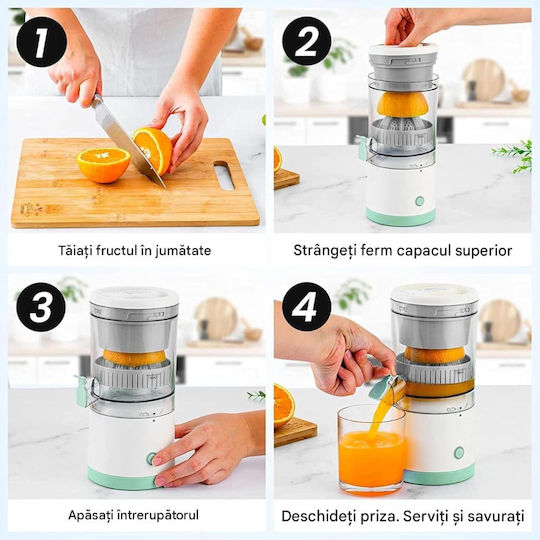 1

Tăiați fructul în jumătate

2

Strângeți ferm capacul superior

3

Apăsați întrerupătorul

4

Deschideți priza. Serviți și savurați