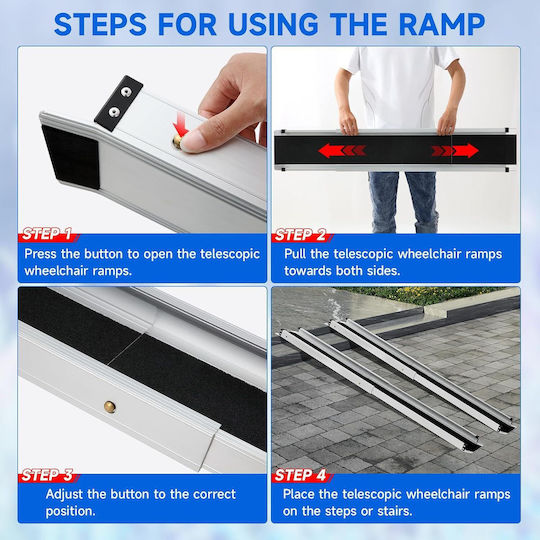 STEPS FOR USING THE RAMP

STEP 1
Press the button to open the telescopic wheelchair ramps.

STEP 2
Pull the telescopic wheelchair ramps towards both sides.

STEP 3
Adjust the button to the correct position.

STEP 4
Place the telescopic wheelchair ramps on the steps or stairs.