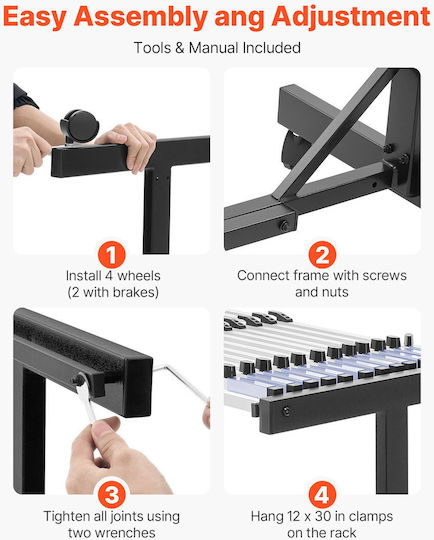 Easy Assembly ang Adjustment

Tools & Manual Included

1
Install 4 wheels (2 with brakes)

2
Connect frame with screws and nuts

3
Tighten all joints using two wrenches

4
Hang 12 x 30 in clamps on the rack