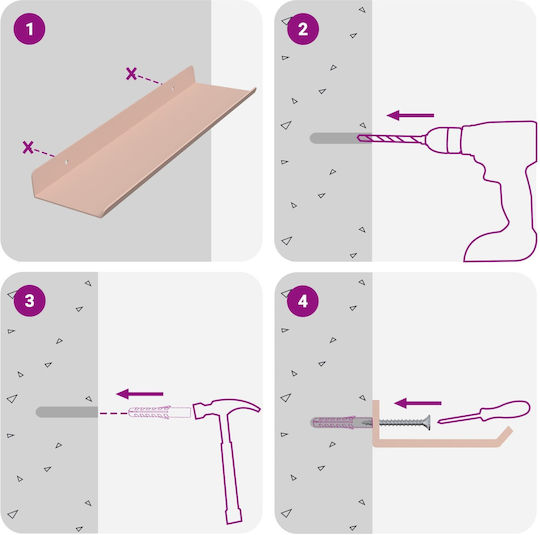 1

2

3

4