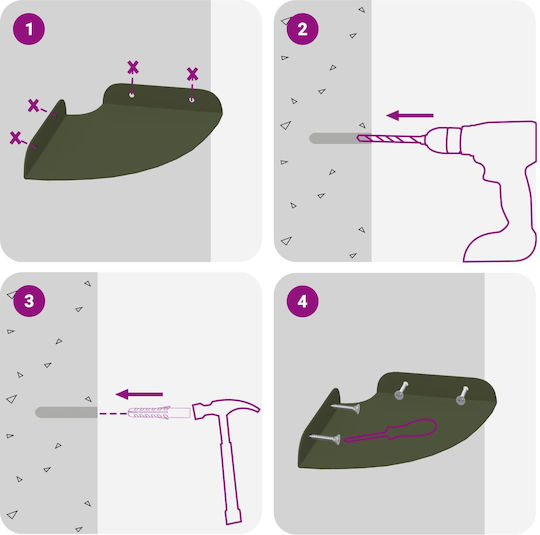 1

2

3

4