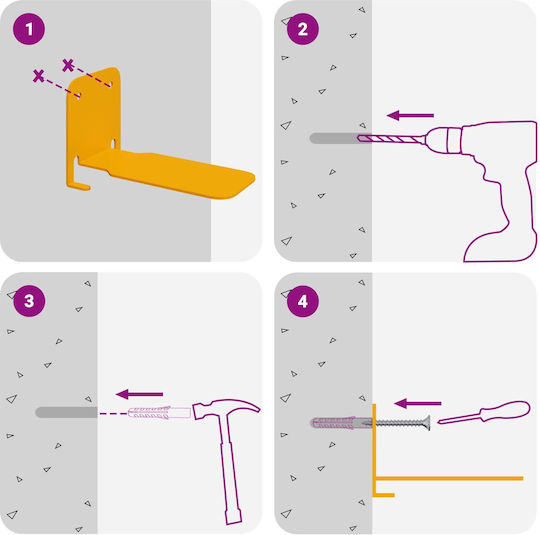 1

2

3

4