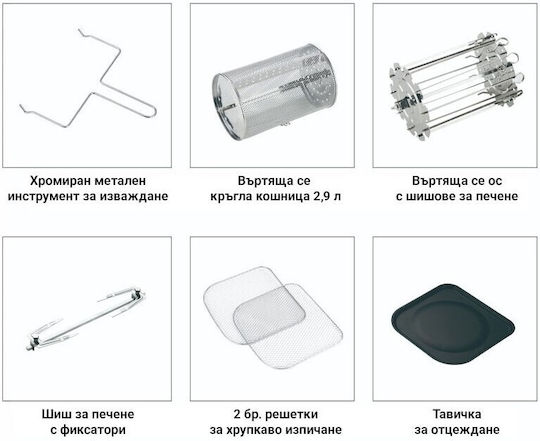 Хромиран метален инструмент за изваждане

Въртяща се кръгла кошница 2,9 л

Въртяща се ос с шишове за печене

Шиш за печене с фиксатори

2 бр. решетки за хрупкаво изпичане

Тавичка за отцеждане