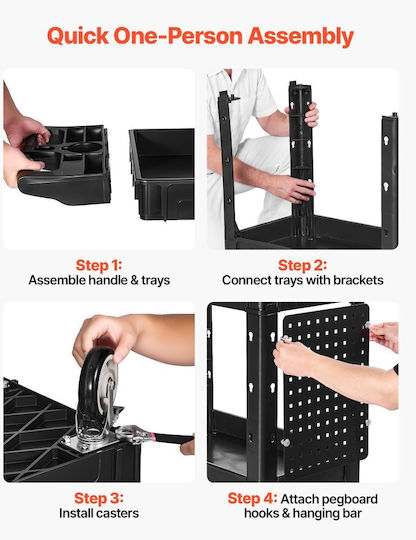 Quick One-Person Assembly

Step 1:
Assemble handle & trays

Step 2:
Connect trays with brackets

Step 3:
Install casters

Step 4: Attach pegboard hooks & hanging bar