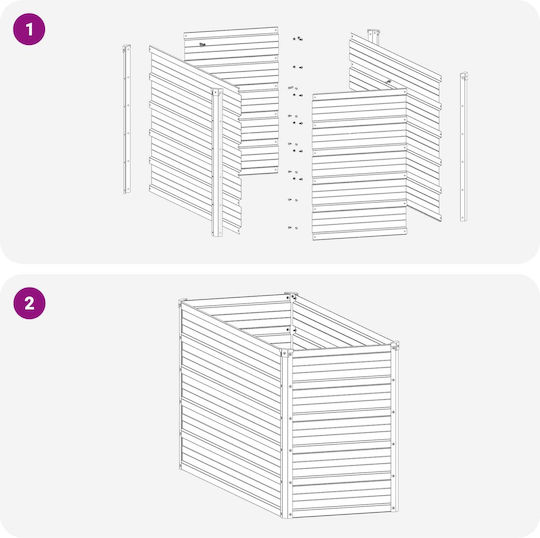 1

2