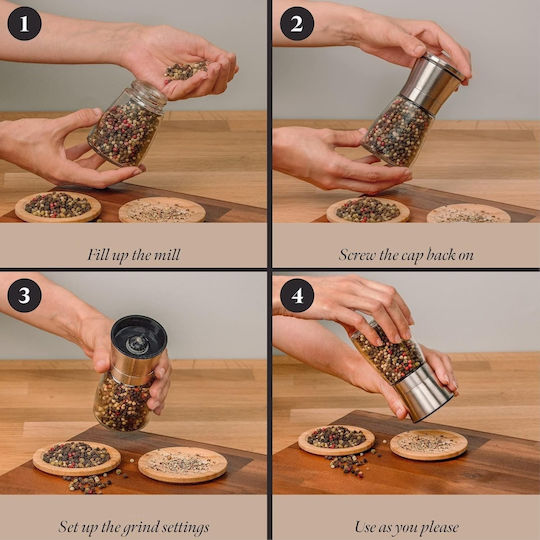 1

Fill up the mill

2

Screw the cap back on

3

Set up the grind settings

4

Use as you please