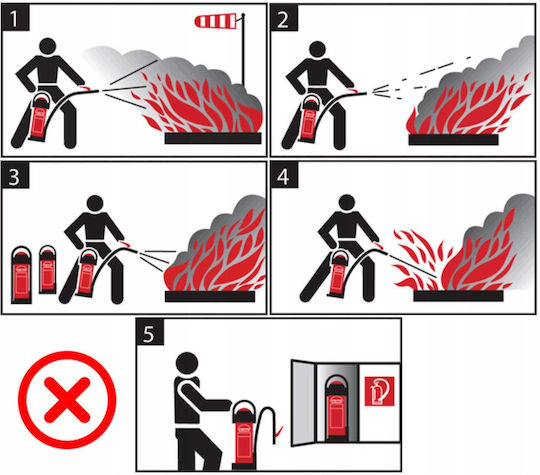 1

2

3

4

5