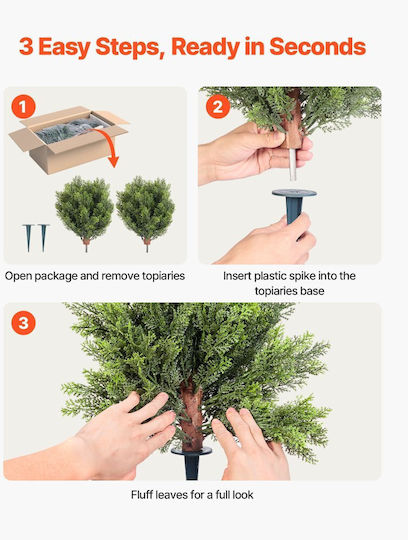 3 Easy Steps, Ready in Seconds

1

Open package and remove topiaries

2

Insert plastic spike into the topiaries base

3

Fluff leaves for a full look