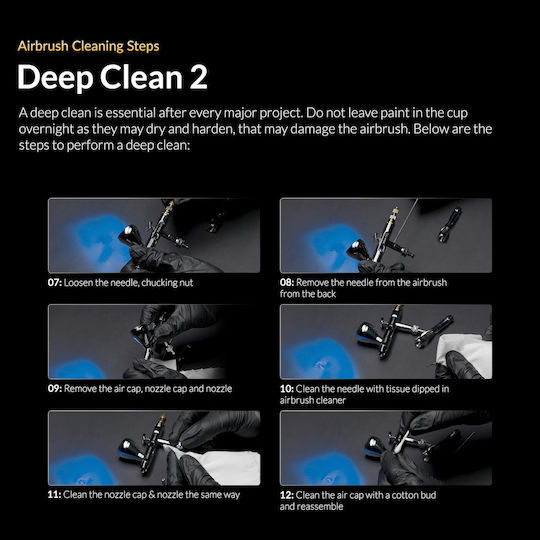 Airbrush Cleaning Steps

Deep Clean 2

A deep clean is essential after every major project. Do not leave paint in the cup overnight as they may dry and harden, that may damage the airbrush. Below are the steps to perform a deep clean:

07: Loosen the needle, chucking nut

08: Remove the needle from the airbrush from the back

09: Remove the air cap, nozzle cap and nozzle

10: Clean the needle with tissue dipped in airbrush cleaner

11: Clean the nozzle cap & nozzle the same way

12: Clean the air cap with a cotton bud and reassemble