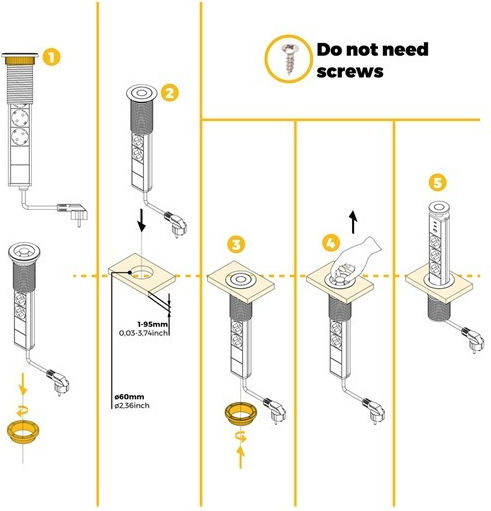 1

2

Do not need screws

1-95mm
0,03-3,74inch

ø60mm
ø2,36inch

3

4

5