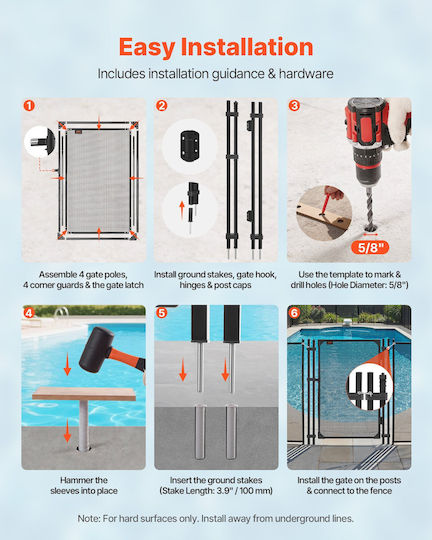 Easy Installation

Includes installation guidance & hardware

1

Assemble 4 gate poles, 4 corner guards & the gate latch

2

Install ground stakes, gate hook, hinges & post caps

3

5/8"

Use the template to mark & drill holes (Hole Diameter: 5/8")

4

Hammer the sleeves into place

5

Insert the ground stakes (Stake Length: 3.9" / 100 mm)

6

Install the gate on the posts & connect to the fence

Note: For hard surfaces only. Install away from underground lines.