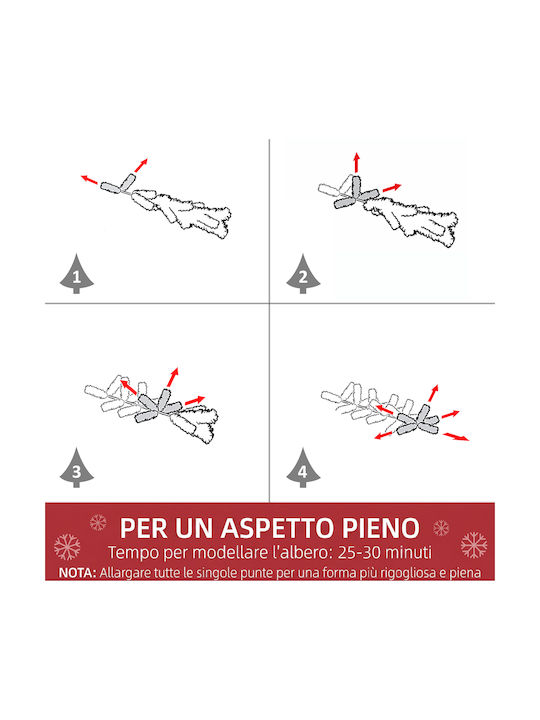 1

2

3

4

PER UN ASPETTO PIENO
Tempo per modellare l'albero: 25-30 minuti
NOTA: Allargare tutte le singole punte per una forma più rigogliosa e piena