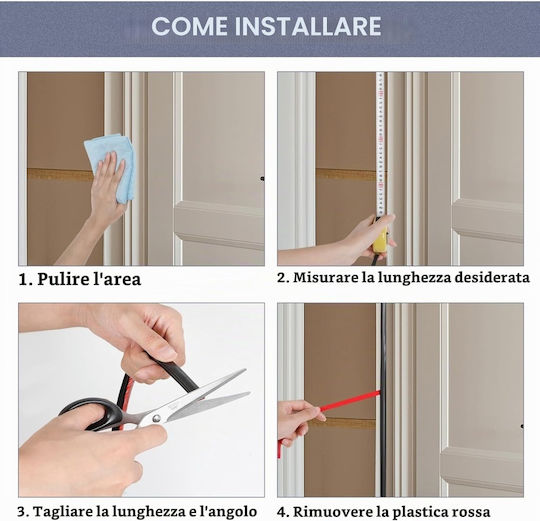 COME INSTALLARE

1. Pulire l'area

2. Misurare la lunghezza desiderata

3. Tagliare la lunghezza e l'angolo

4. Rimuovere la plastica rossa