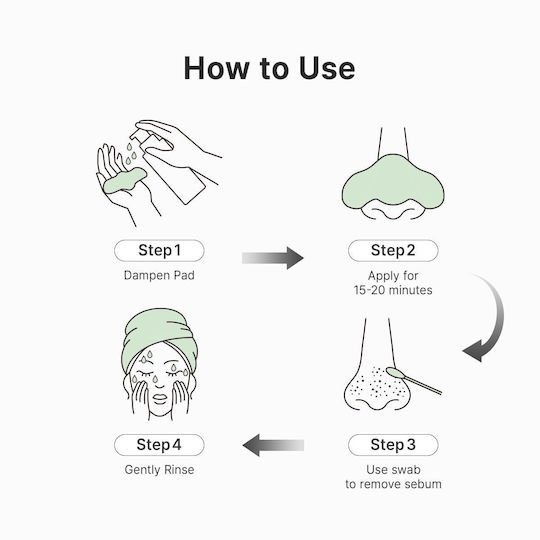 How to Use

Step 1
Dampen Pad

Step 2
Apply for 15-20 minutes

Step 3
Use swab to remove sebum

Step 4
Gently Rinse