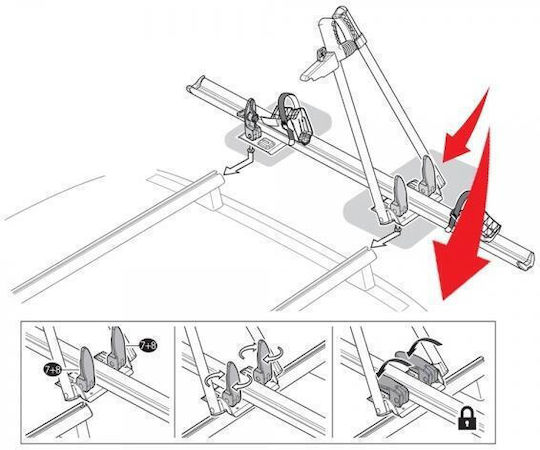 7+8
7+8