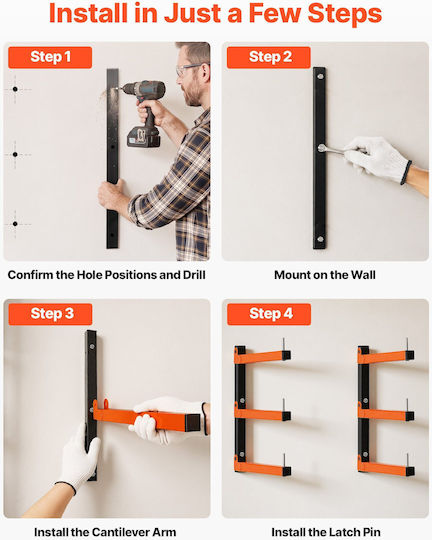 Install in Just a Few Steps

Step 1

Confirm the Hole Positions and Drill

Step 2

Mount on the Wall

Step 3

Install the Cantilever Arm

Step 4

Install the Latch Pin