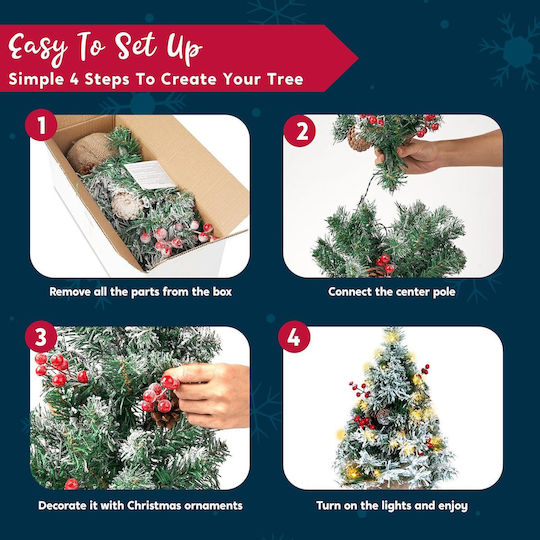 Easy To Set Up
Simple 4 Steps To Create Your Tree

1

Remove all the parts from the box

2

Connect the center pole

3

Decorate it with Christmas ornaments

4

Turn on the lights and enjoy