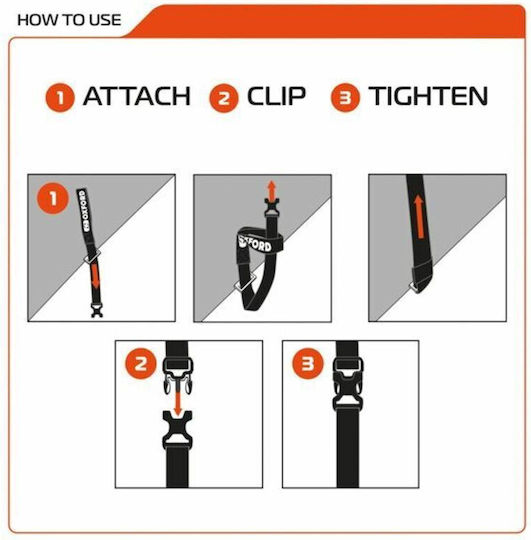 HOW TO USE

1 ATTACH 2 CLIP 3 TIGHTEN

1

OXFORD

OXFORD

2

3